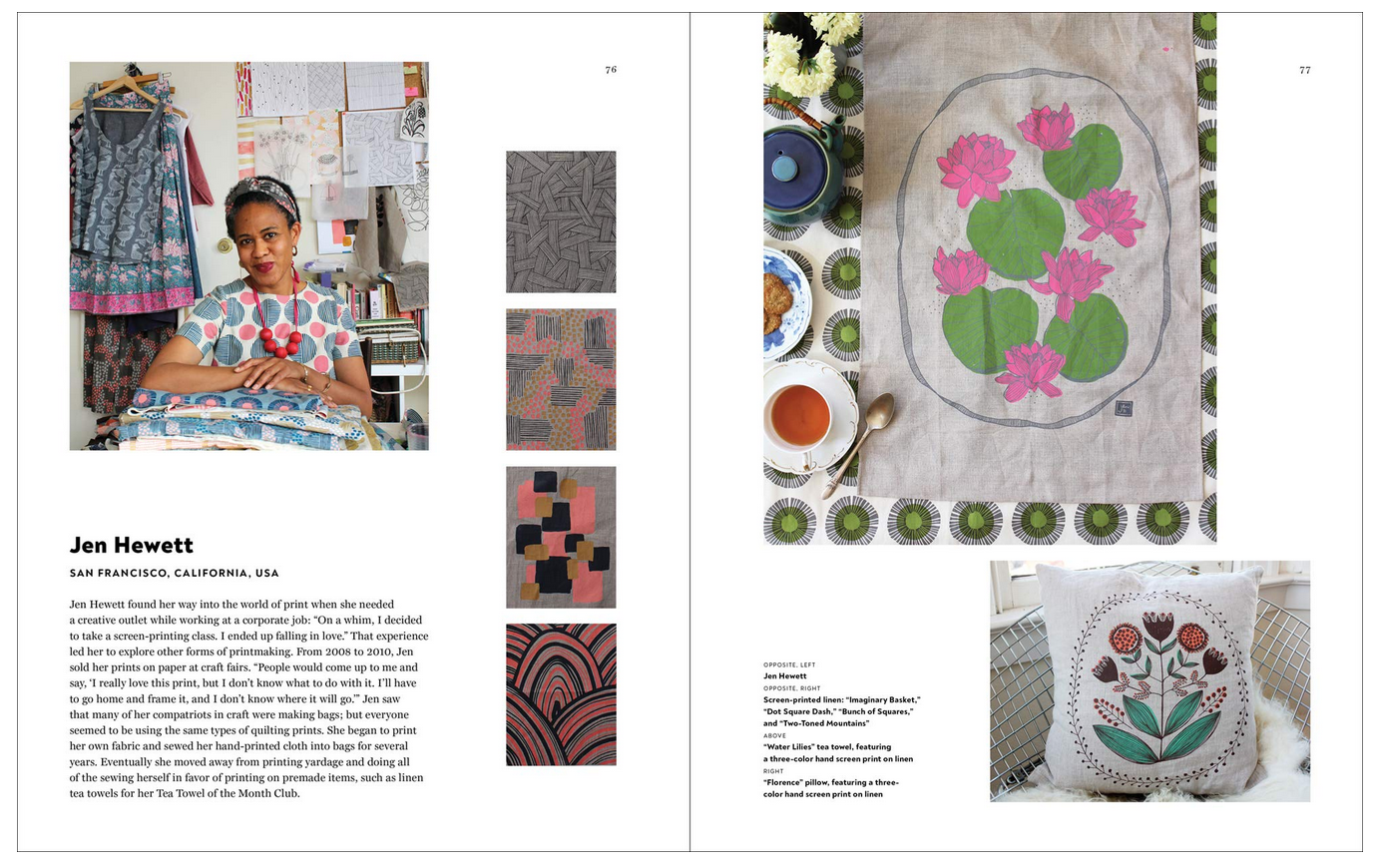 76

Jen Hewett

SAN FRANCISCO, CALIFORNIA, USA

Jen Hewett found her way into the world of print when she needed a creative outlet while working at a corporate job: "On a whim, I decided to take a screen-printing class. I ended up falling in love." That experience led her to explore other forms of printmaking. From 2008 to 2010, Jen sold her prints on paper at craft fairs. "People would come up to me and say, 'I really love this print, but I don't know what to do with it. I'll have to go home and frame it, and I don't know where it will go.'" Jen saw that many of her compatriots in craft were making bags; but everyone seemed to be using the same types of quilting prints. She began to print her own fabric and sewed her hand-printed cloth into bags for several years. Eventually she moved away from printing yardage and doing all of the sewing herself in favor of printing on premade items, such as linen tea towels for her Tea Towel of the Month Club.

77

OPPOSITE, LEFT
Jen Hewett
OPPOSITE, RIGHT
Screen-printed linen: "Imaginary Basket," "Dot Square Dash," "Bunch of Squares," and "Two-Toned Mountains"
ABOVE
"Water Lilies" tea towel, featuring a three-color hand screen print on linen
RIGHT
"Florence" pillow, featuring a three-color hand screen print on linen